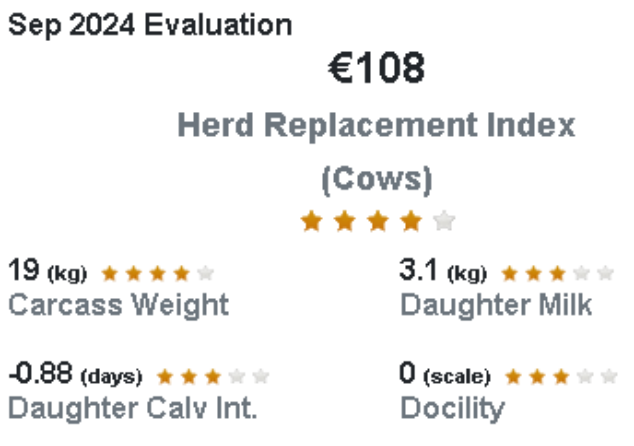 Sep 2024 Evaluation

€108

Herd Replacement Index (Cows)

19 (kg)
Carcass Weight

3.1 (kg)
Daughter Milk

-0.88 (days)
Daughter Calv Int.

0 (scale)
Docility