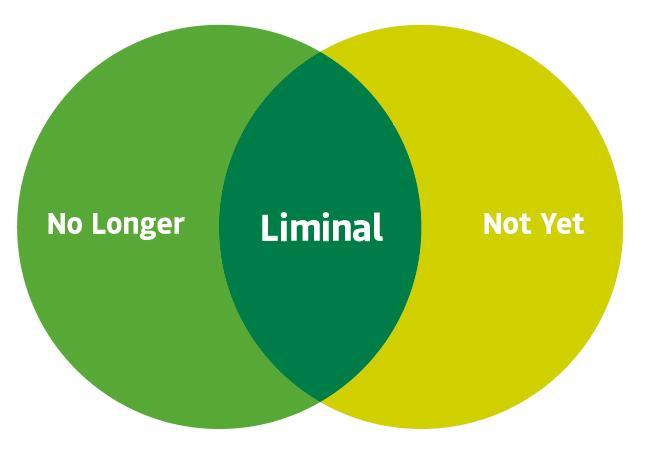 No Longer

Liminal

Not Yet