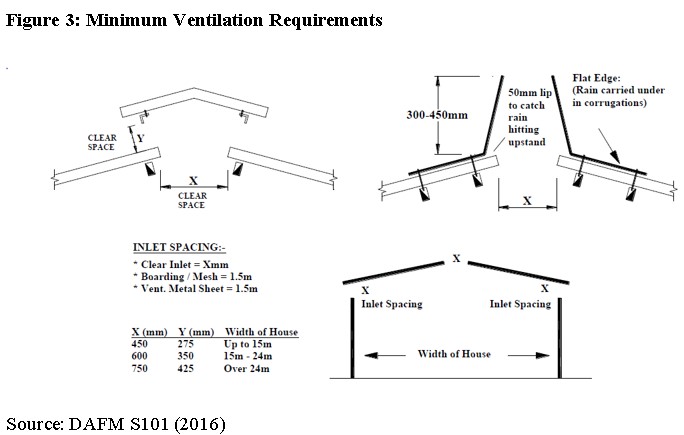 Figure 3: Minimum Ventilation Requirements

CLEAR SPACE
Y
X
CLEAR SPACE

300-450mm
50mm lip to catch rain hitting upstand
Flat Edge: (Rain carried under in corrugations)
X

INLET SPACING:-
* Clear Inlet = Xmm
* Boarding / Mesh = 1.5m
* Vent. Metal Sheet = 1.5m

| X (mm) | Y (mm) | Width of House |
|---|---|---|
| 450 | 275 | Up to 15m |
| 600 | 350 | 15m - 24m |
| 750 | 425 | Over 24m |

X
X
Inlet Spacing
X
Inlet Spacing
Width of House

Source: DAFM S101 (2016)