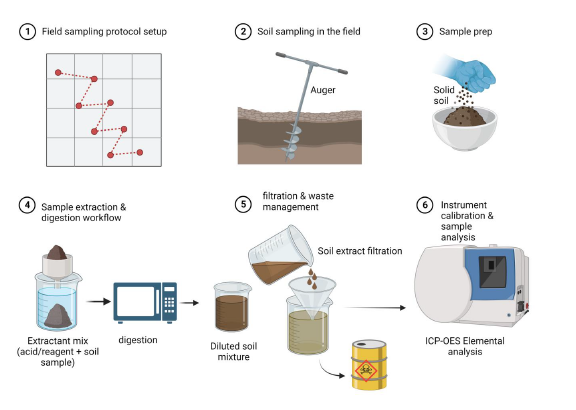 1 Field sampling protocol setup

2 Soil sampling in the field

Auger

3 Sample prep

Solid soil

4 Sample extraction & digestion workflow

Extractant mix (acid/reagent + soil sample)

digestion

5 filtration & waste management

Soil extract filtration

Diluted soil mixture

6 Instrument calibration & sample analysis

ICP-OES Elemental analysis